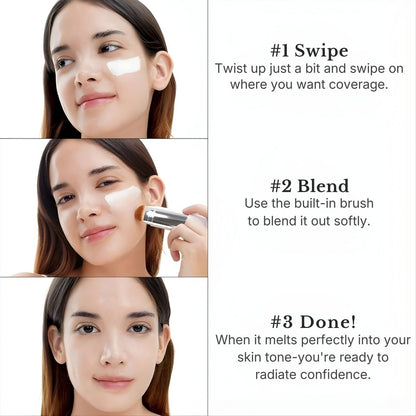 #1 Swipe
Twist up just a bit and swipe on where you want coverage.

#2 Blend
Use the built-in brush to blend it out softly.

#3 Done!
When it melts perfectly into your skin tone-you're ready to radiate confidence.