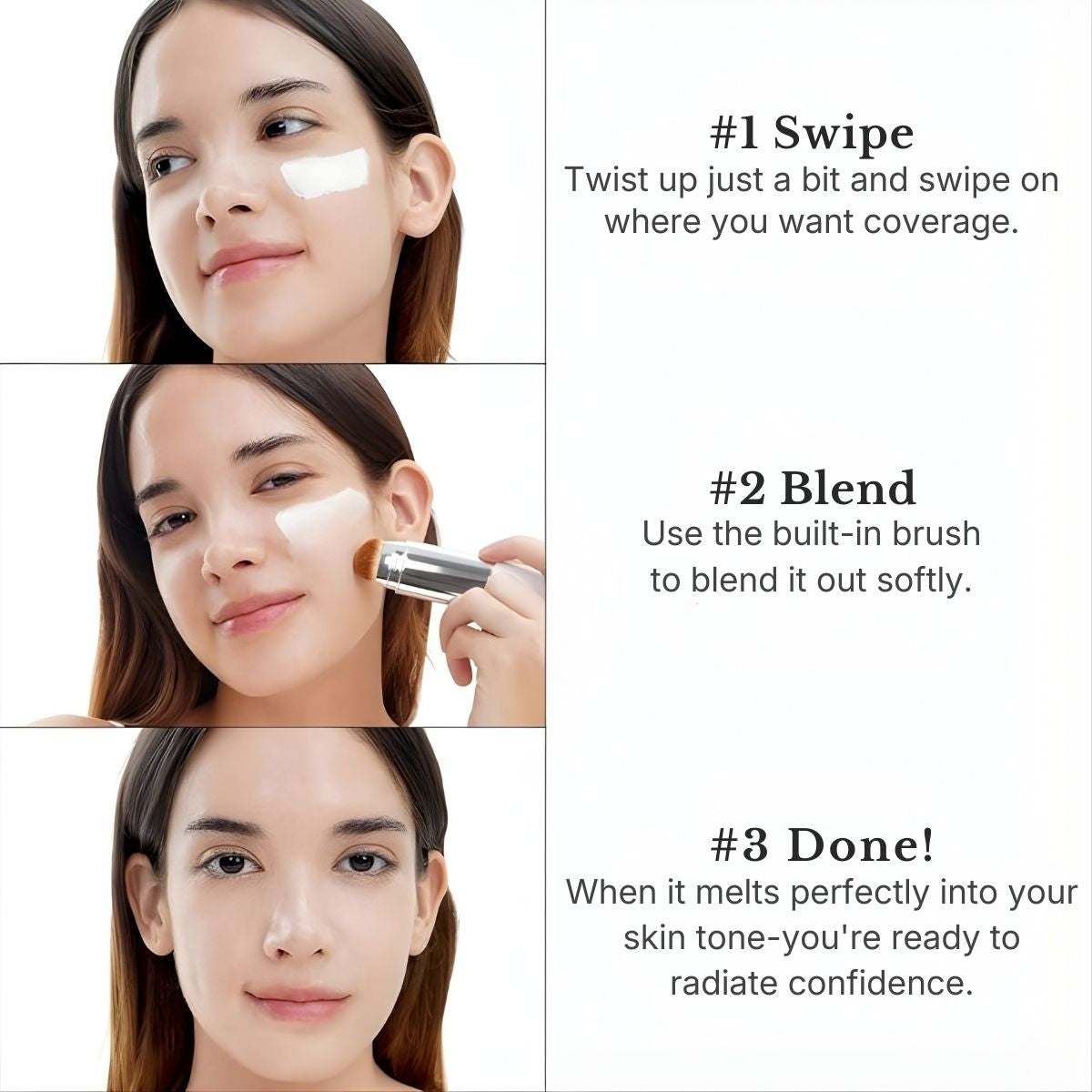 #1 Swipe
Twist up just a bit and swipe on where you want coverage.

#2 Blend
Use the built-in brush to blend it out softly.

#3 Done!
When it melts perfectly into your skin tone-you're ready to radiate confidence.