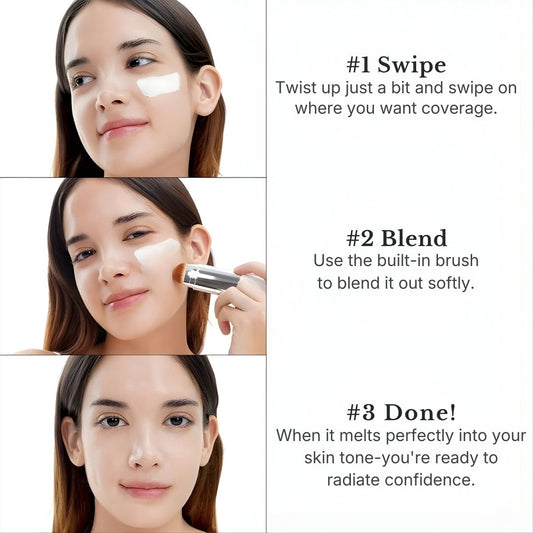 #1 Swipe
Twist up just a bit and swipe on where you want coverage.

#2 Blend
Use the built-in brush to blend it out softly.

#3 Done!
When it melts perfectly into your skin tone-you're ready to radiate confidence.